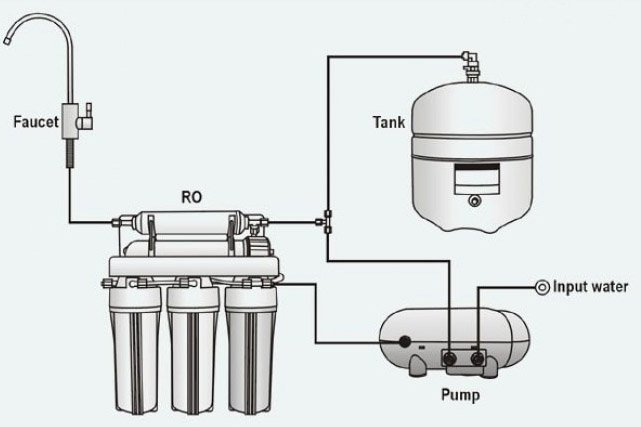 Faucet

Tank

RO

Input water

Pump